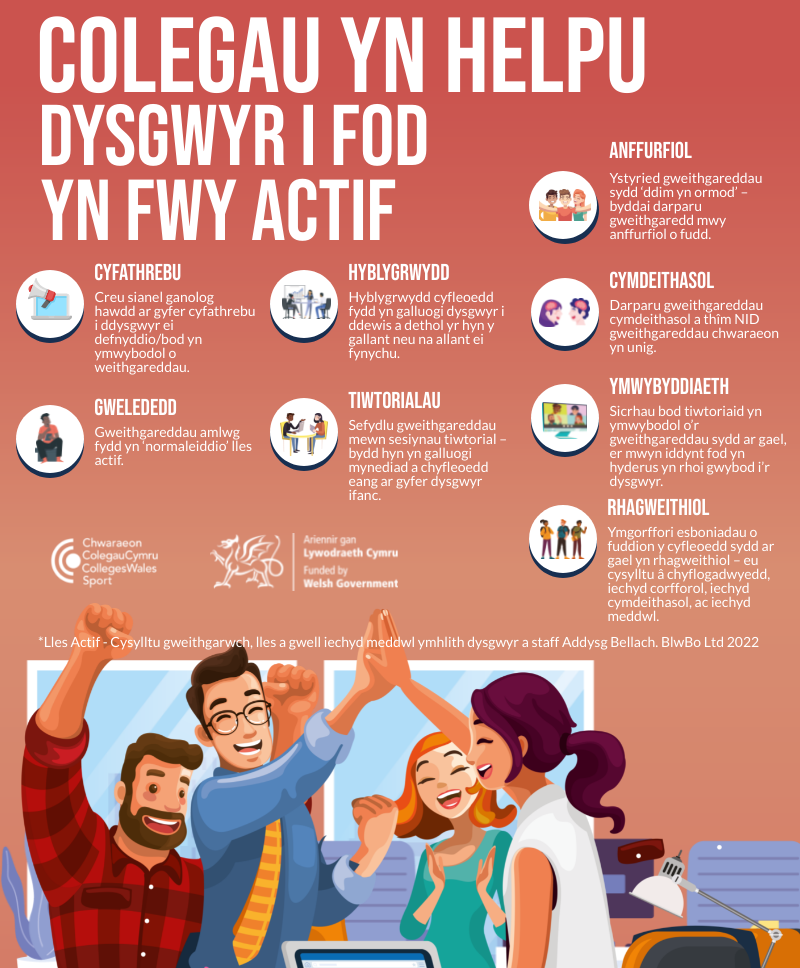 COLEGAU YN HELPU DYSGWYR I FOD YN FWY ACTIF

CYFATHREBU
Creu sianel ganolog hawdd ar gyfer cyfathrebu i ddysgwyr ei defnyddio/bod yn ymwybodol o weithgareddau.

GWELEDEDD
Gweithgareddau amlwg fydd yn 'normaleiddio' lles actif.

HYBLYGRWYDD
Hyblygrwydd cyfleoedd fydd yn galluogi dysgwyr i ddewis a dethol yr hyn y gallant neu na allant ei fynychu.

TIWTORIALAU
Sefydlu gweithgareddau mewn sesiynau tiwtorial – bydd hyn yn galluogi mynediad a chyfleoedd eang ar gyfer dysgwyr ifanc.

ANFFURFIOL
Ystyried gweithgareddau sydd 'ddim yn ormod' – byddai darparu gweithgaredd mwy anffurfiol o fudd.

CYMDEITHASOL
Darparu gweithgareddau cymdeithasol a thîm NID gweithgareddau chwaraeon yn unig.

YMWYBYDDIAETH
Sicrhau bod tiwtoriaid yn ymwybodol o'r gweithgareddau sydd ar gael, er mwyn iddynt fod yn hyderus yn rhoi gwybod i'r dysgwyr.

RHAGWEITHIOL
Ymgorffori esboniadau o fuddion y cyfleoedd sydd ar gael yn rhagweithiol – eu cysylltu â chyflogadwyedd, iechyd corfforol, iechyd cymdeithasol, ac iechyd meddwl.

Chwaraeon ColegauCymru CollegesWales Sport

Ariennir gan Lywodraeth Cymru
Funded by Welsh Government

*Lles Actif - Cysylltu gweithgarwch, lles a gwell iechyd meddwl ymhlith dysgwyr a staff Addysg Bellach. BlwBo Ltd 2022